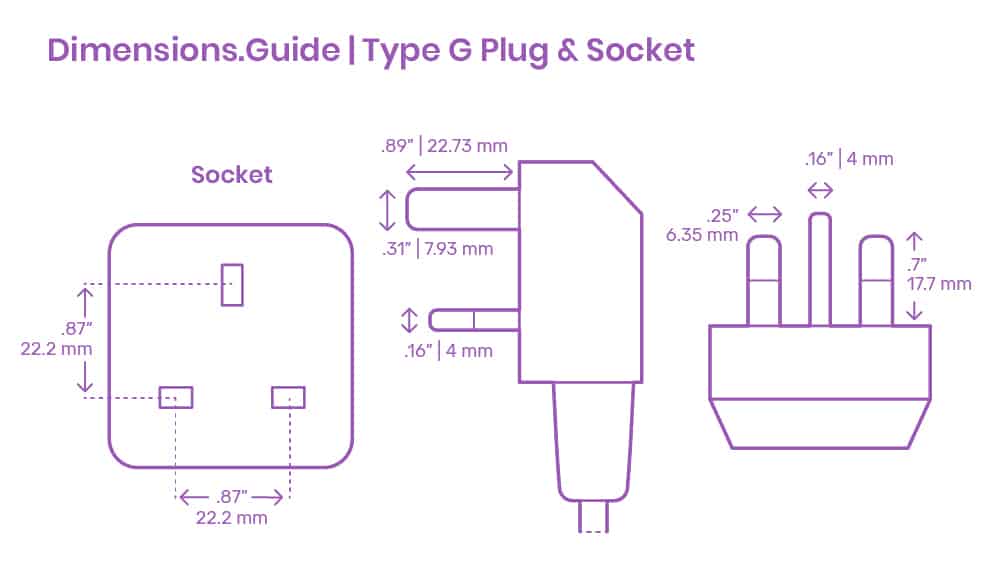 Dimensions.Guide | Type G Plug & Socket

Socket

.87"
22.2 mm

.87"
22.2 mm

.89" | 22.73 mm

.31" | 7.93 mm

.16" | 4 mm

.16" | 4 mm

.25"
6.35 mm

.7"
17.7 mm